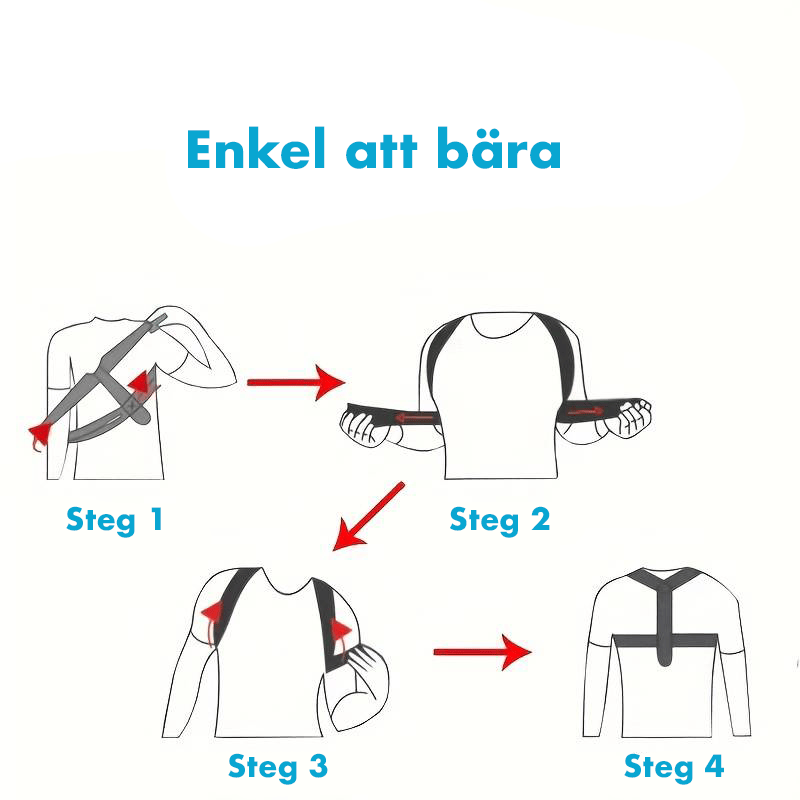 Enkel att bära

Steg 1

Steg 2

Steg 3

Steg 4